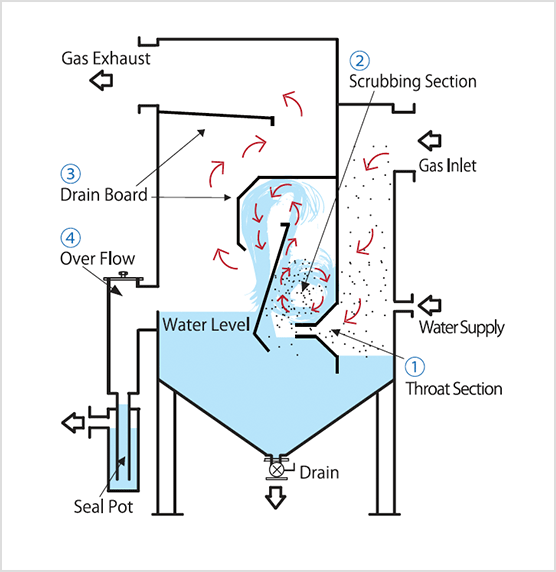 Gas Exhaust

2
Scrubbing Section

Gas Inlet

3
Drain Board

4
Over Flow

Water Level

Water Supply

1
Throat Section

Drain

Seal Pot